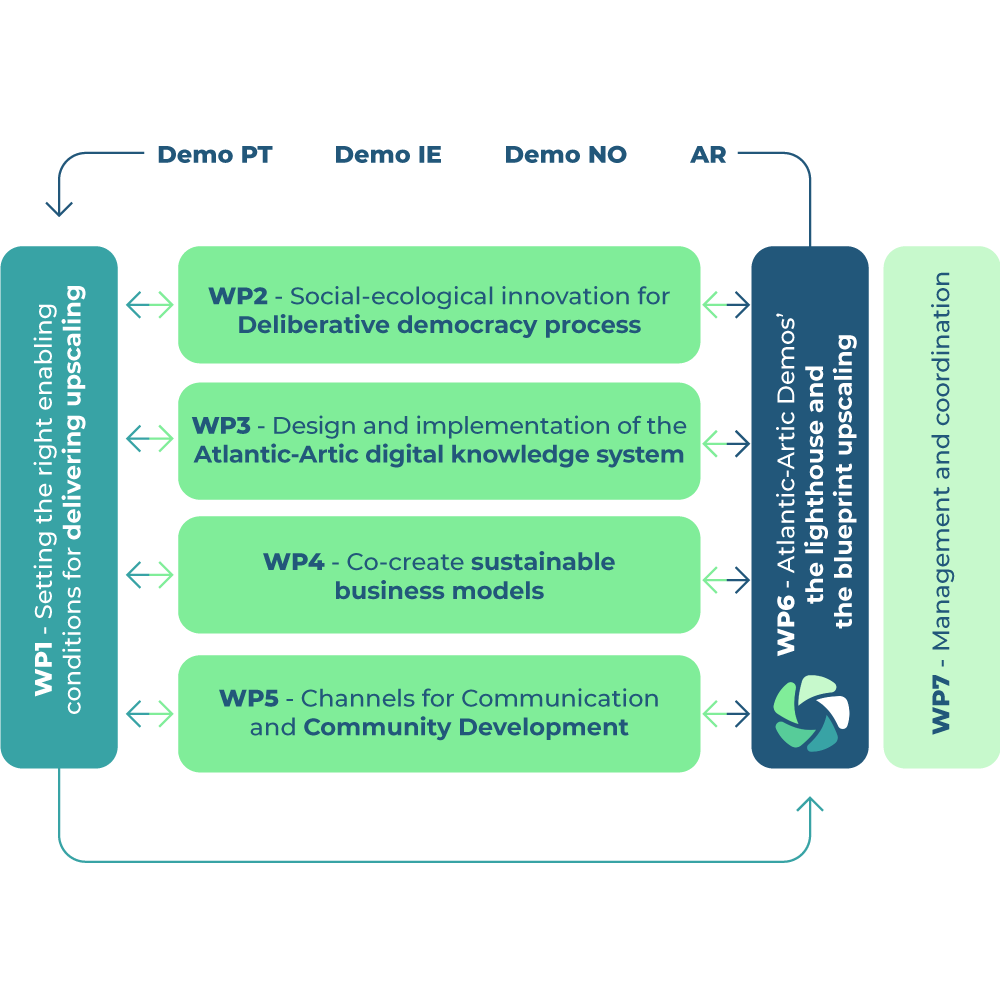 Demo PT Demo IE Demo NO AR

WP1 - Setting the right enabling conditions for delivering upscaling

WP2 - Social-ecological innovation for Deliberative democracy process

WP3 - Design and implementation of the Atlantic-Artic digital knowledge system

WP4 - Co-create sustainable business models

WP5 - Channels for Communication and Community Development

WP6 - Atlantic-Artic Demos' the lighthouse and the blueprint upscaling

WP7 - Management and coordination